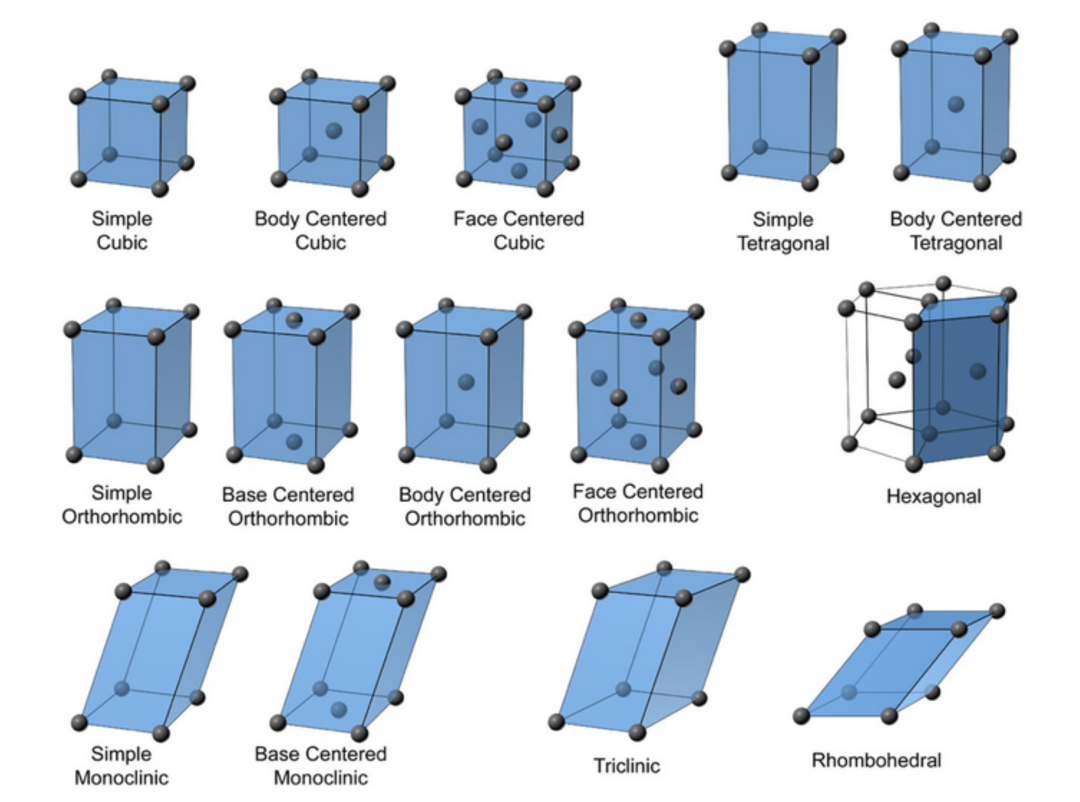 Simple Cubic

Body Centered Cubic

Face Centered Cubic

Simple Tetragonal

Body Centered Tetragonal

Simple Orthorhombic

Base Centered Orthorhombic

Body Centered Orthorhombic

Face Centered Orthorhombic

Hexagonal

Simple Monoclinic

Base Centered Monoclinic

Triclinic

Rhombohedral